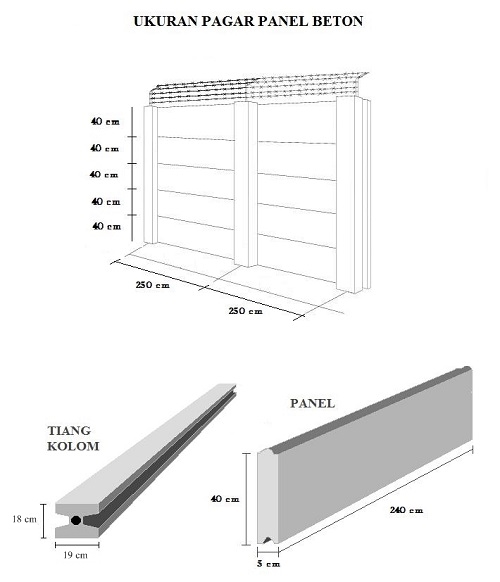 UKURAN PAGAR PANEL BETON

40 cm
40 cm
40 cm
40 cm
40 cm

250 cm
250 cm

TIANG KOLOM

18 cm
19 cm

PANEL

40 cm
240 cm
5 cm